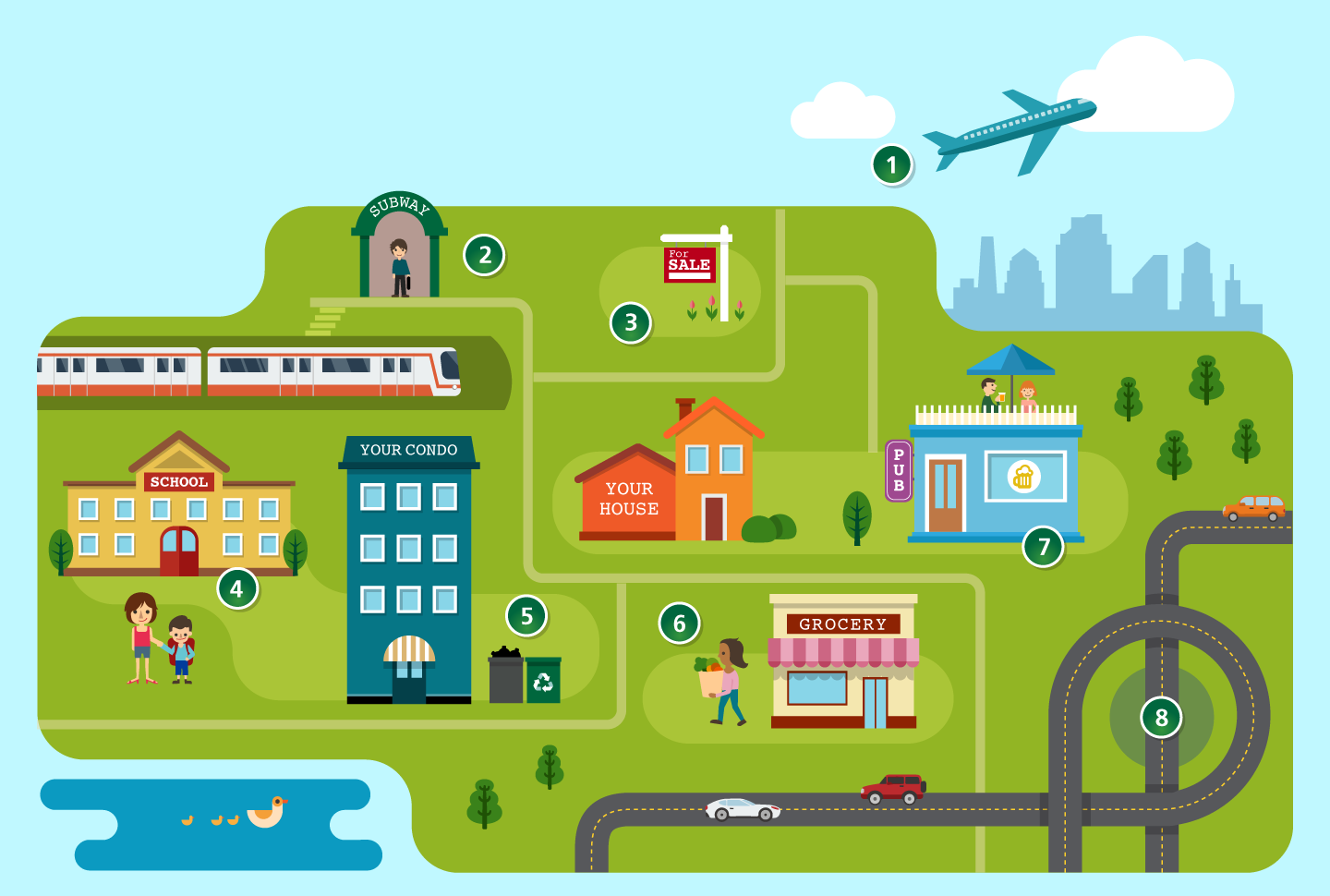 1

SUBWAY

2

For SALE

3

SCHOOL

4

YOUR CONDO

5

YOUR HOUSE

PUB

7

6

GROCERY

8